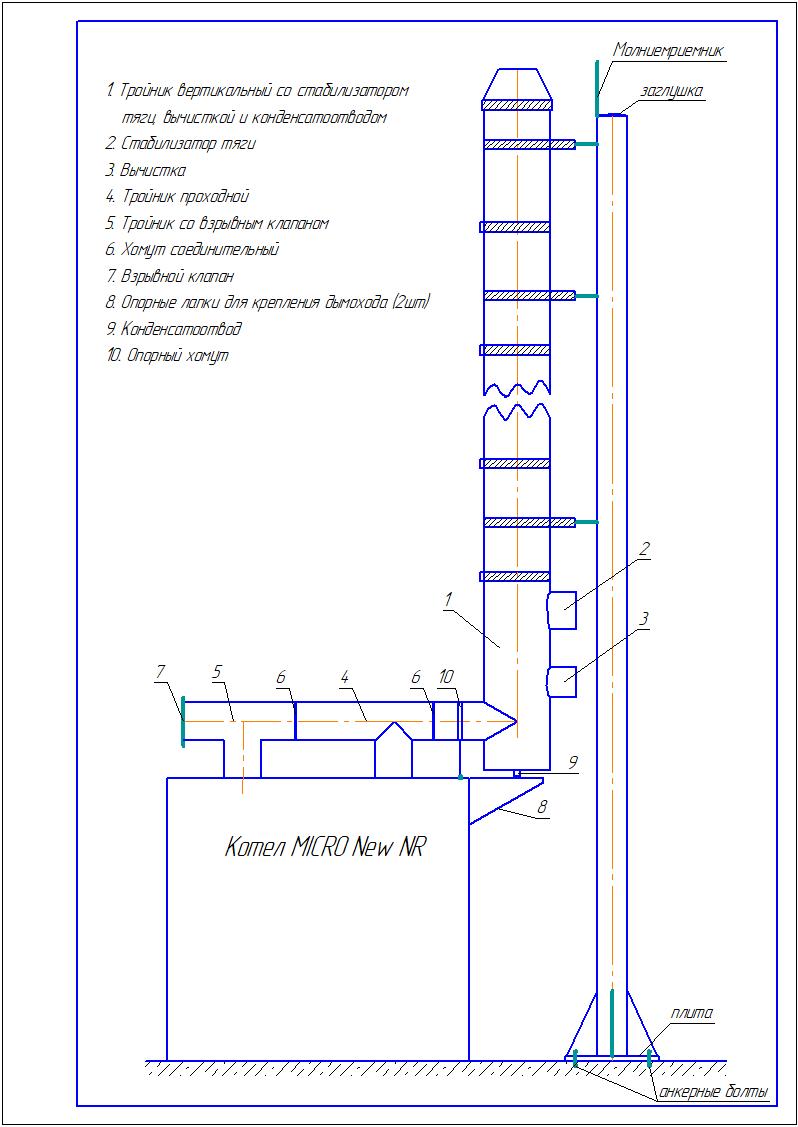 1. Тройник вертикальный со стабилизатором тяги, вычисткой и конденсатоотводом
2. Стабилизатор тяги
3. Вычистка
4. Тройник проходной
5. Тройник со взрывным клапаном
6. Хомут соединительный
7. Взрывной клапан
8. Опорные лапки для крепления дымохода (2шт)
9. Конденсатоотвод
10. Опорный хомут

Молниеприемник
заглушка

2
3
1
7
5
6
4
6
10
9
8

Котел MICRO New NR

плита
анкерные болты